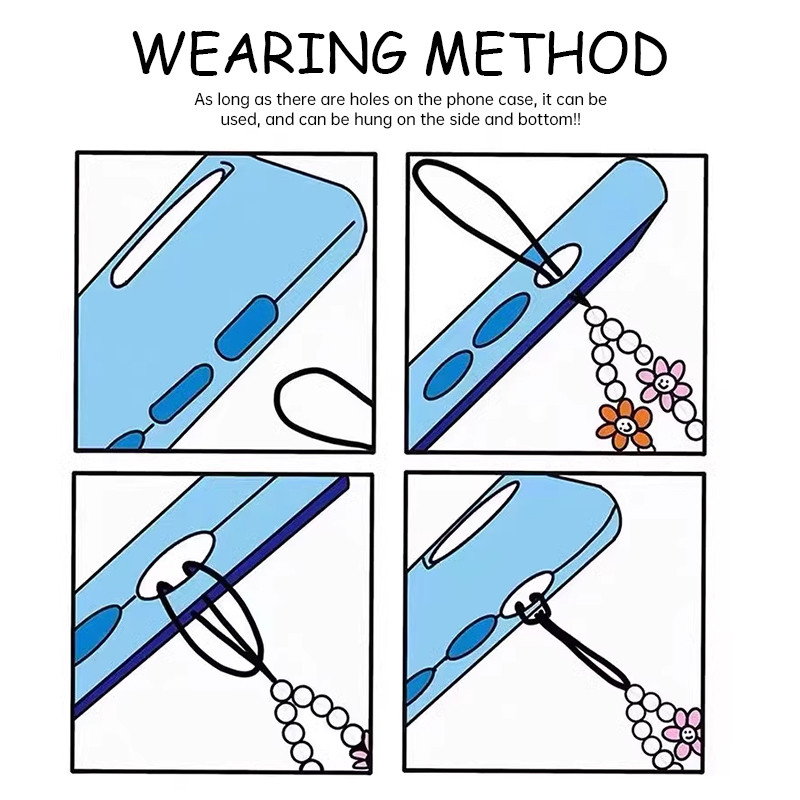 WEARING METHOD

As long as there are holes on the phone case, it can be used, and can be hung on the side and bottom!!